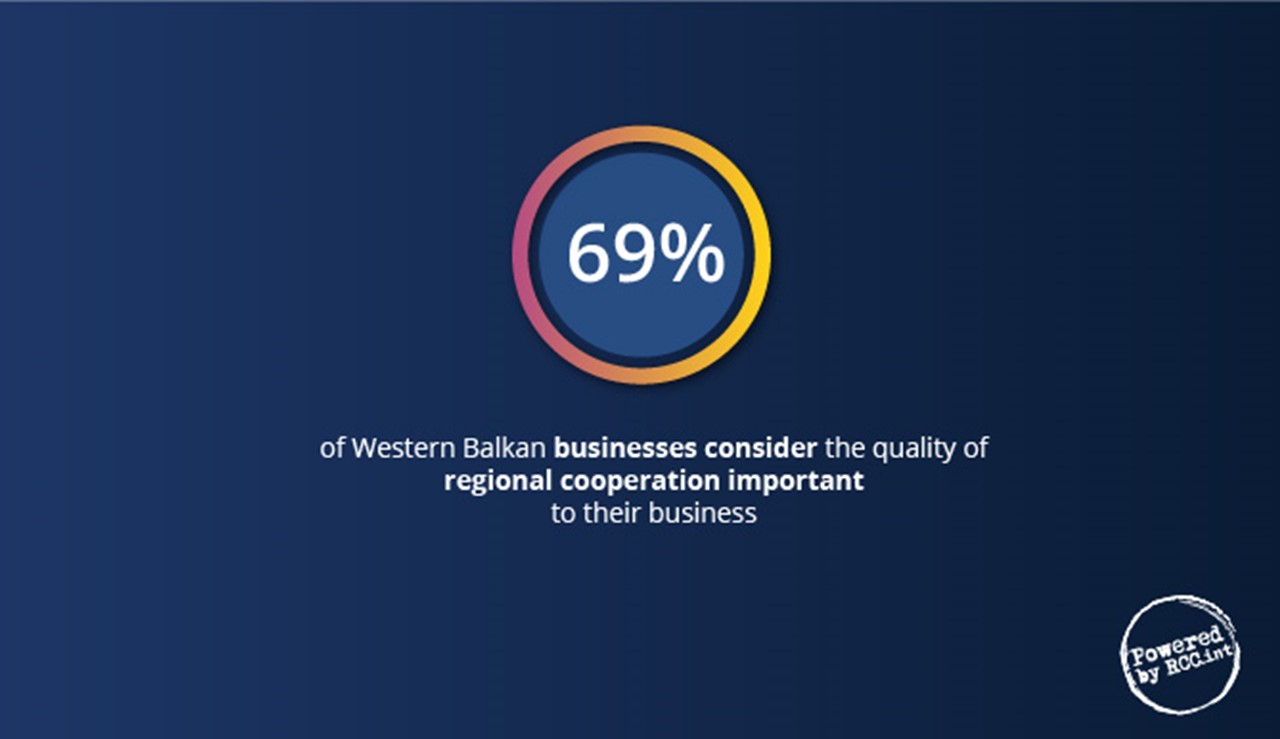 69%

of Western Balkan businesses consider the quality of regional cooperation important to their business

Powered by RCC.int