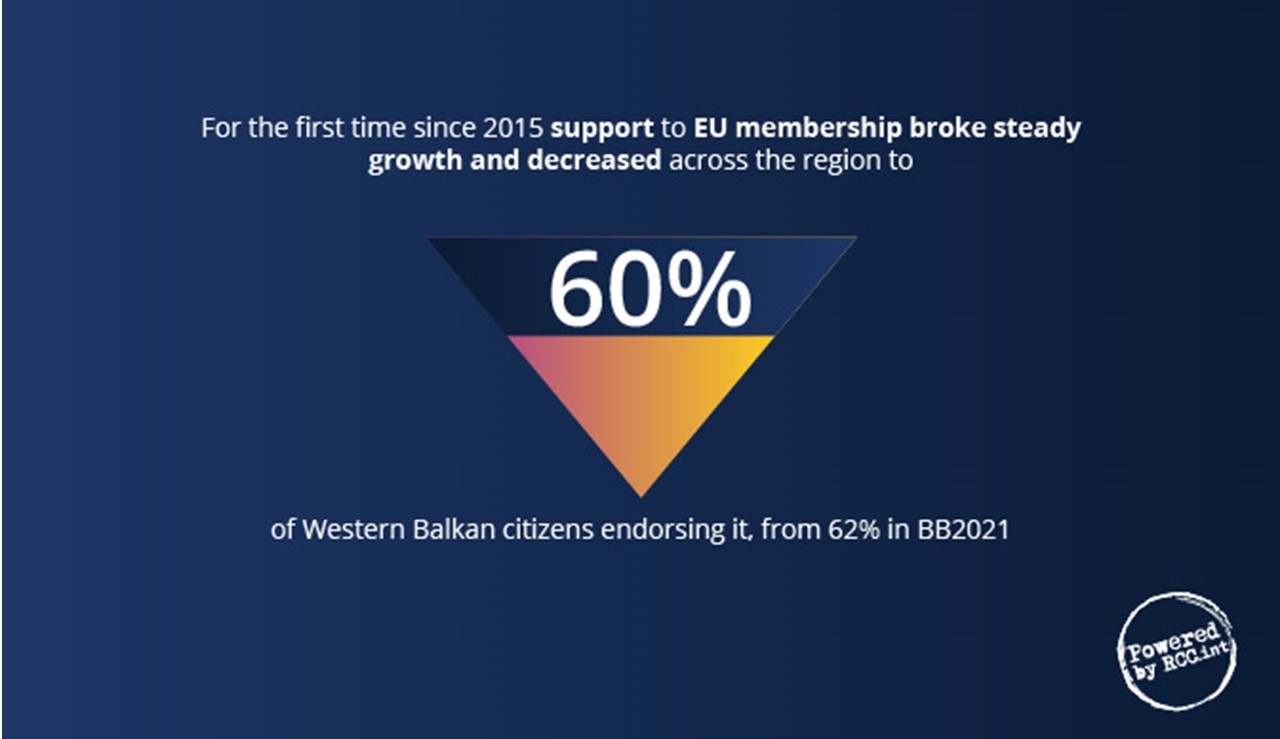 For the first time since 2015 support to EU membership broke steady growth and decreased across the region to

60%

of Western Balkan citizens endorsing it, from 62% in BB2021

Powered by RCC.int