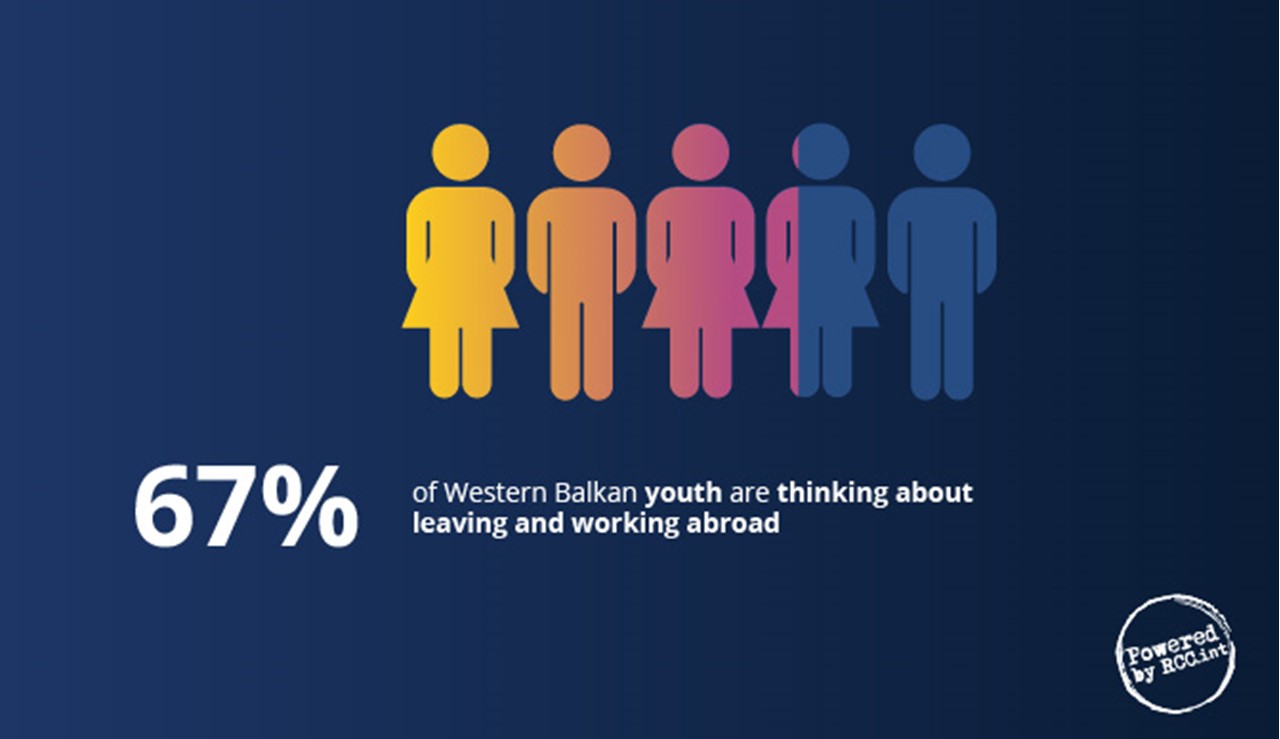 67%

of Western Balkan youth are thinking about leaving and working abroad

Powered by RCC.int