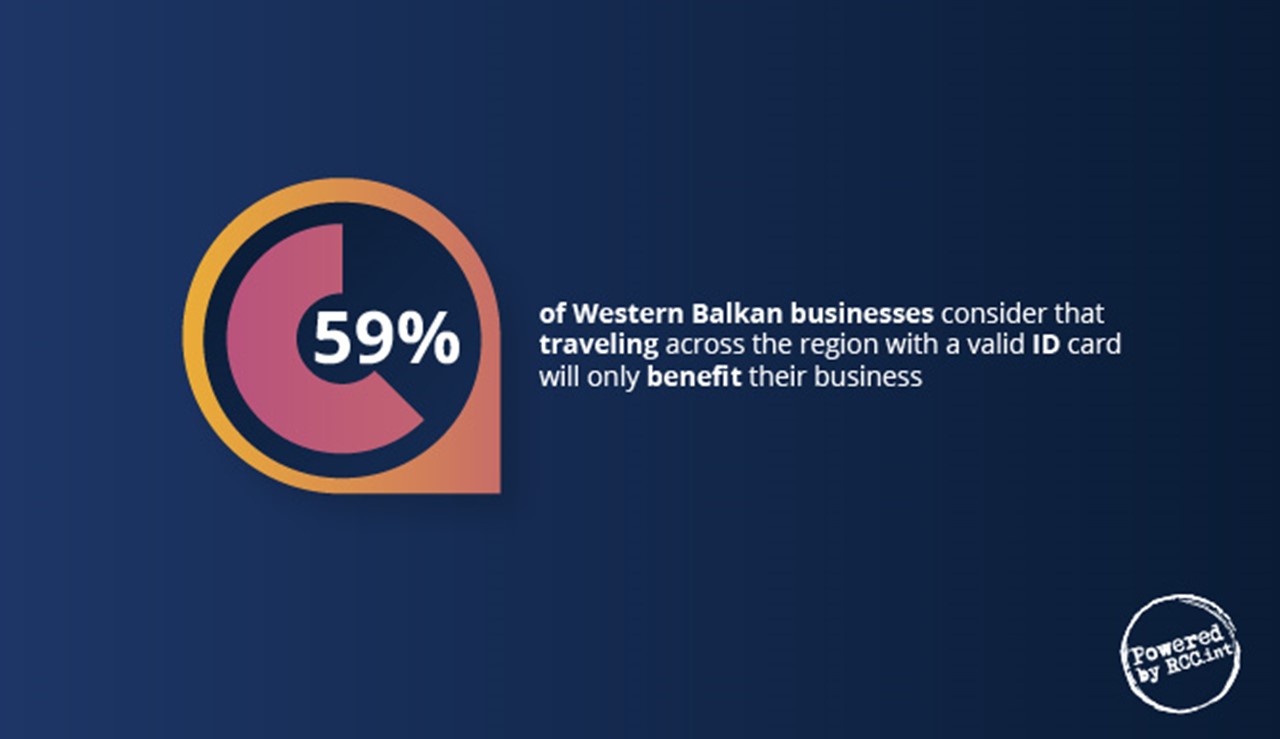 59%

of Western Balkan businesses consider that traveling across the region with a valid ID card will only benefit their business

Powered by RCC.int