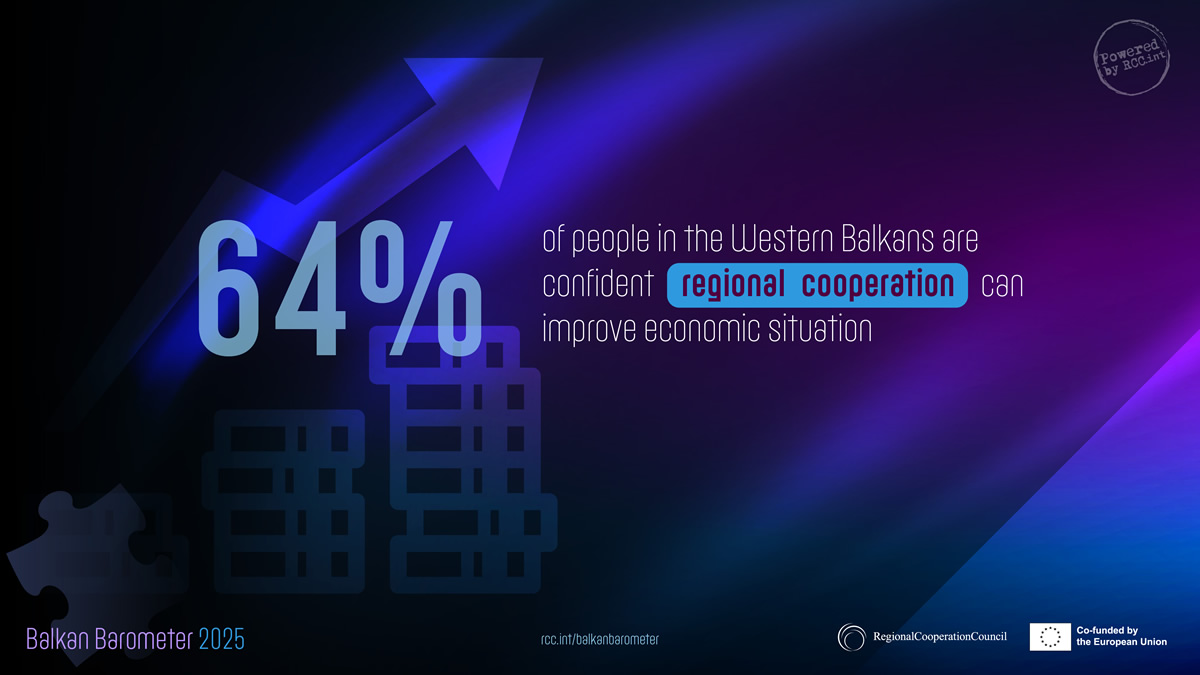 Powered by RCC.int

64%

of people in the Western Balkans are confident regional cooperation can improve economic situation

Balkan Barometer 2025

rcc.int/balkanbarometer

RegionalCooperationCouncil

Co-funded by the European Union