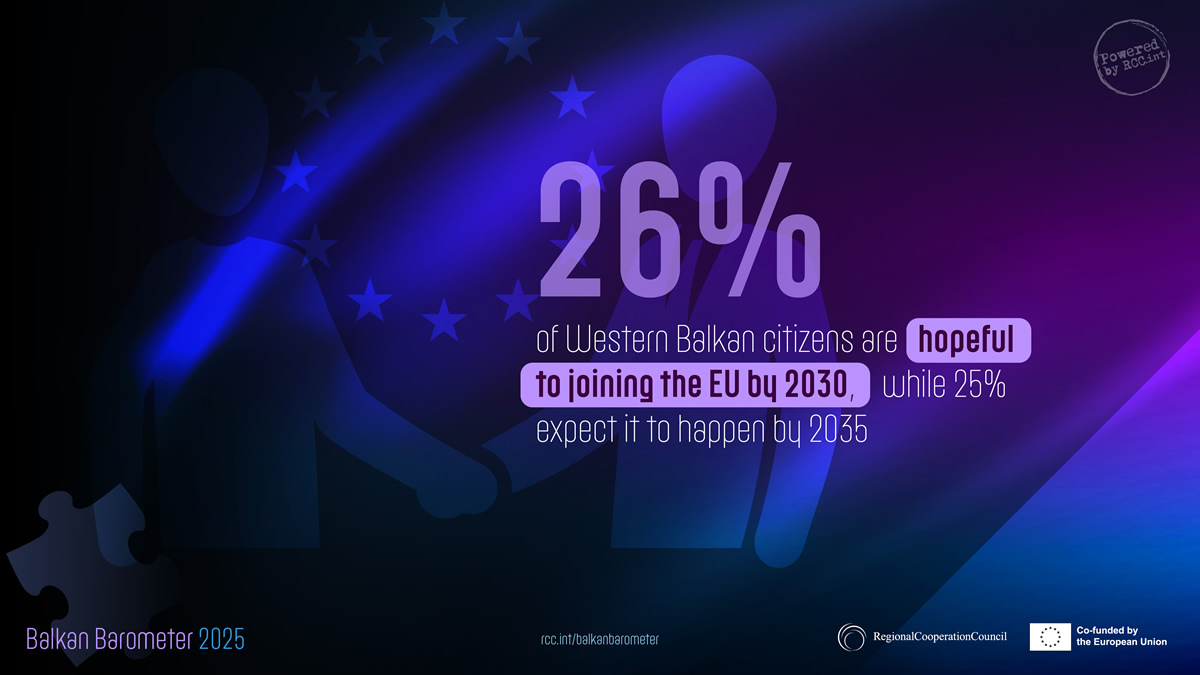 Powered by RCC.int

26%

of Western Balkan citizens are hopeful to joining the EU by 2030, while 25% expect it to happen by 2035

Balkan Barometer 2025

rcc.int/balkanbarometer

RegionalCooperationCouncil

Co-funded by the European Union