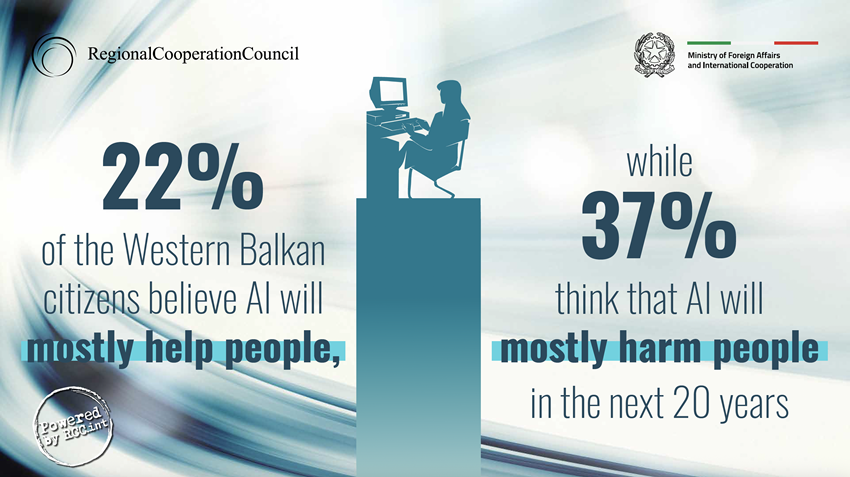 RegionalCooperationCouncil

Ministry of Foreign Affairs and International Cooperation

22%
of the Western Balkan citizens believe AI will
mostly help people,

while
37%
think that AI will
mostly harm people
in the next 20 years

Powered by RCCint